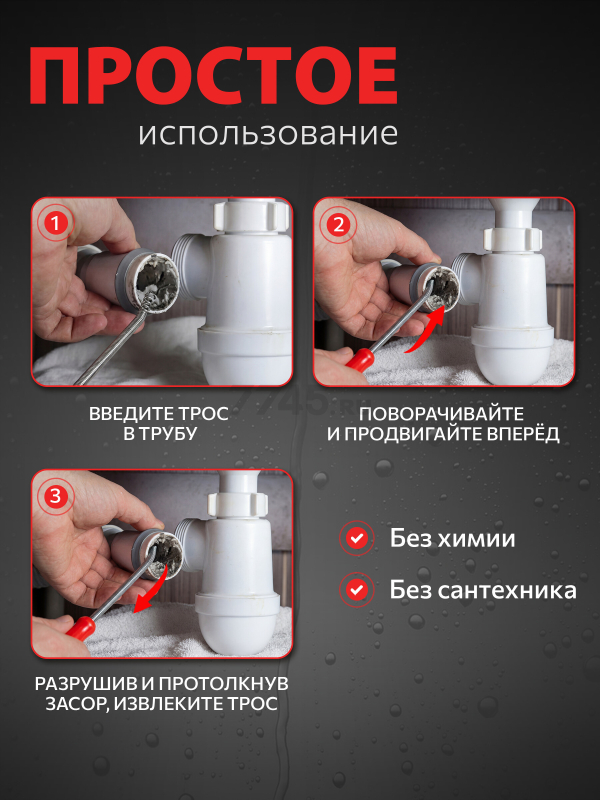 ПРОСТОЕ
использование

1

ВВЕДИТЕ ТРОС В ТРУБУ

2

ПОВОРАЧИВАЙТЕ И ПРОДВИГАЙТЕ ВПЕРЁД

3

РАЗРУШИВ И ПРОТОЛКНУВ ЗАСОР, ИЗВЛЕКИТЕ ТРОС

Без химии

Без сантехника