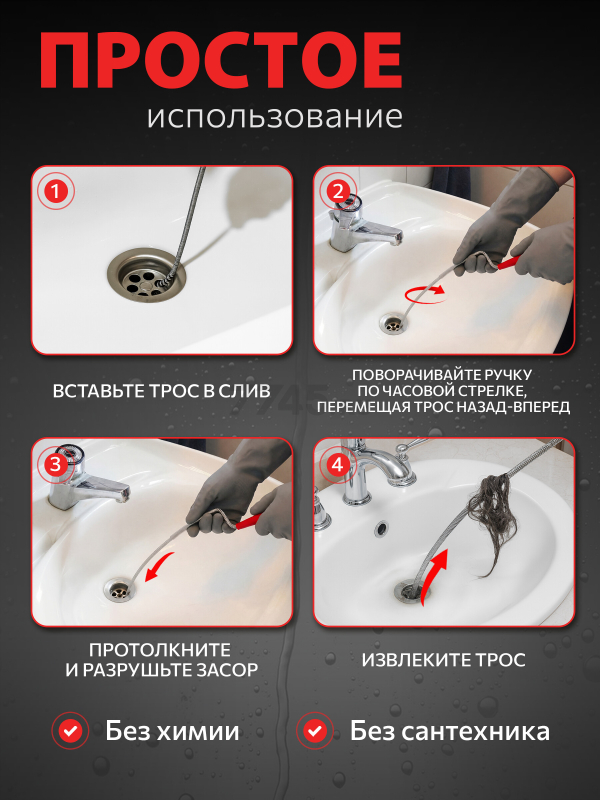 ПРОСТОЕ
использование

1

ВСТАВЬТЕ ТРОС В СЛИВ

2

ПОВОРАЧИВАЙТЕ РУЧКУ ПО ЧАСОВОЙ СТРЕЛКЕ, ПЕРЕМЕЩАЯ ТРОС НАЗАД-ВПЕРЕД

3

ПРОТОЛКНИТЕ И РАЗРУШЬТЕ ЗАСОР

4

ИЗВЛЕКИТЕ ТРОС

Без химии

Без сантехника