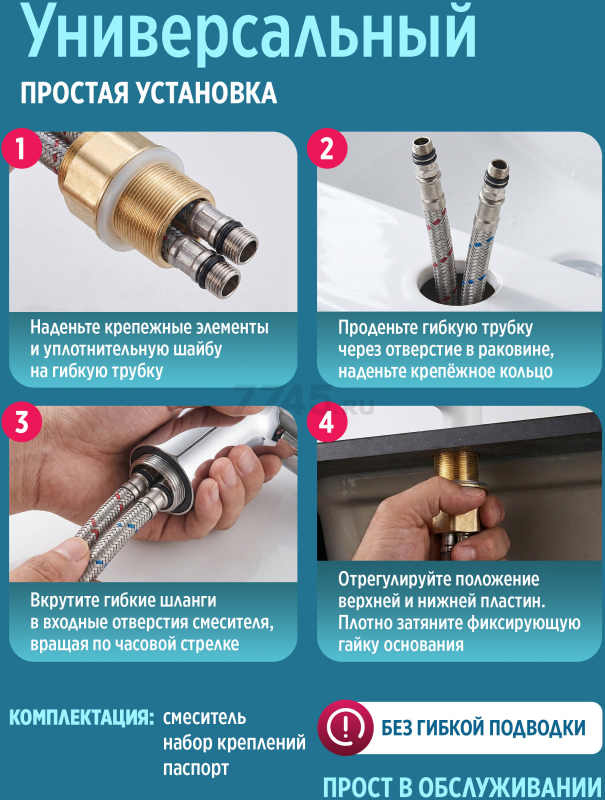 Универсальный

ПРОСТАЯ УСТАНОВКА

1

Наденьте крепежные элементы и уплотнительную шайбу на гибкую трубку

2

Проденьте гибкую трубку через отверстие в раковине, наденьте крепёжное кольцо

3

Вкрутите гибкие шланги в входные отверстия смесителя, вращая по часовой стрелке

4

Отрегулируйте положение верхней и нижней пластин. Плотно затяните фиксирующую гайку основания

КОМПЛЕКТАЦИЯ: смеситель
набор креплений
паспорт

БЕЗ ГИБКОЙ ПОДВОДКИ

ПРОСТ В ОБСЛУЖИВАНИИ

7745.RU