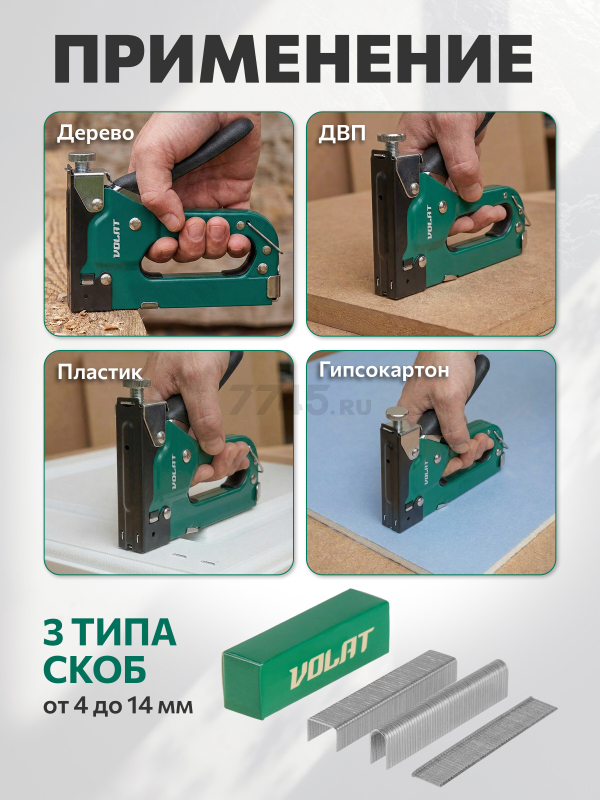 ПРИМЕНЕНИЕ

Дерево

VOLAT

ДВП

VOLAT

Пластик

VOLAT

Гипсокартон

VOLAT

7745.ru

3 ТИПА СКОБ

от 4 до 14 мм

VOLAT